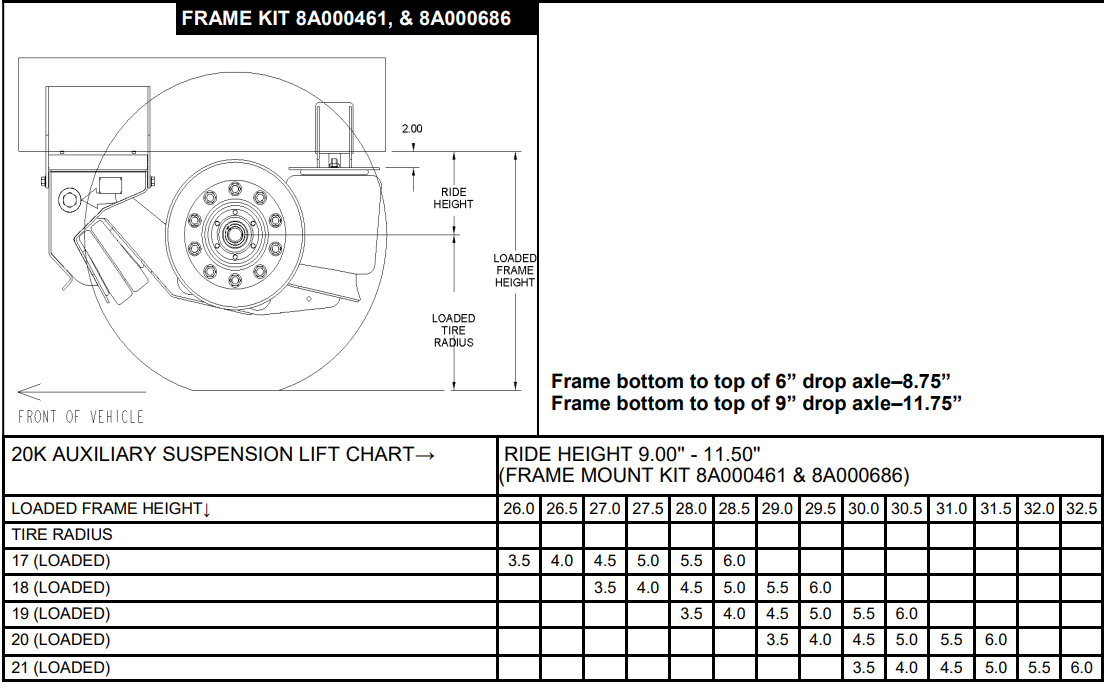 FRAME KIT 8A000461, & 8A000686

2.00

RIDE HEIGHT

LOADED FRAME HEIGHT

LOADED TIRE RADIUS

FRONT OF VEHICLE

Frame bottom to top of 6” drop axle–8.75”
Frame bottom to top of 9” drop axle–11.75”

| 20K AUXILIARY SUSPENSION LIFT CHART→ | RIDE HEIGHT 9.00" - 11.50" (FRAME MOUNT KIT 8A000461 & 8A000686) | | | | | | | | | | | | | |
|---|---|---|---|---|---|---|---|---|---|---|---|---|---|---|
| LOADED FRAME HEIGHT↓ | 26.0 | 26.5 | 27.0 | 27.5 | 28.0 | 28.5 | 29.0 | 29.5 | 30.0 | 30.5 | 31.0 | 31.5 | 32.0 | 32.5 |
| TIRE RADIUS | | | | | | | | | | | | | | |
| 17 (LOADED) | 3.5 | 4.0 | 4.5 | 5.0 | 5.5 | 6.0 | | | | | | | | |
| 18 (LOADED) | | | 3.5 | 4.0 | 4.5 | 5.0 | 5.5 | 6.0 | | | | | | |
| 19 (LOADED) | | | | | 3.5 | 4.0 | 4.5 | 5.0 | 5.5 | 6.0 | | | | |
| 20 (LOADED) | | | | | | | 3.5 | 4.0 | 4.5 | 5.0 | 5.5 | 6.0 | | |
| 21 (LOADED) | | | | | | | | | 3.5 | 4.0 | 4.5 | 5.0 | 5.5 | 6.0 |