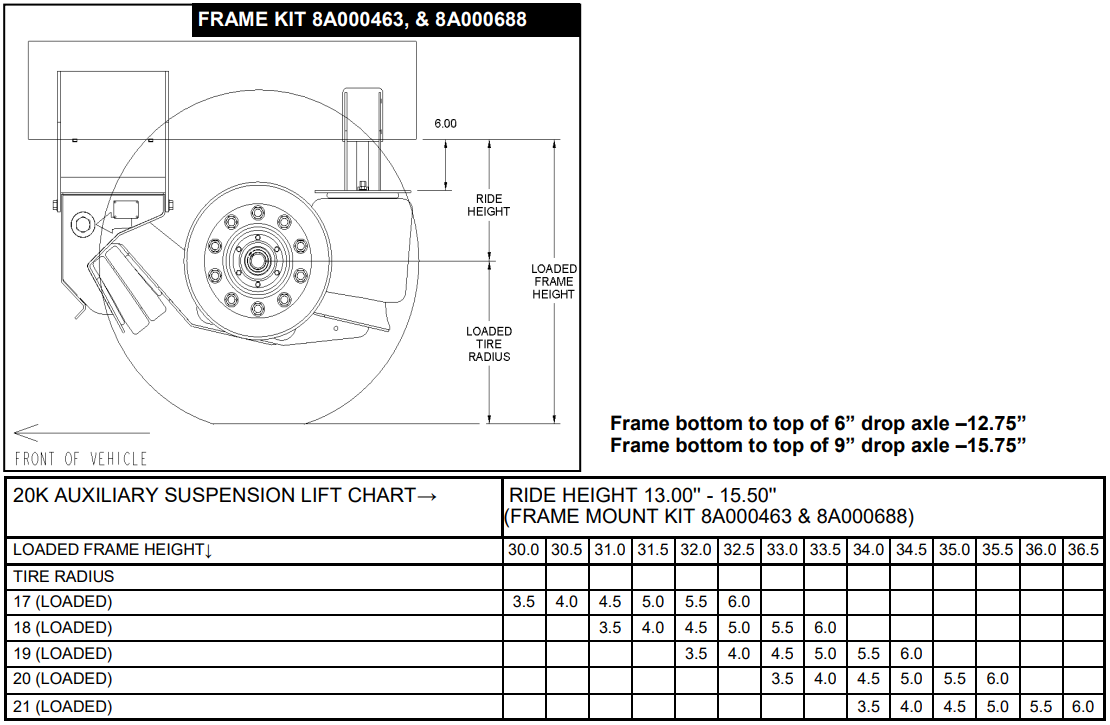 FRAME KIT 8A000463, & 8A000688

6.00

RIDE HEIGHT

LOADED FRAME HEIGHT

LOADED TIRE RADIUS

FRONT OF VEHICLE

Frame bottom to top of 6” drop axle –12.75”
Frame bottom to top of 9” drop axle –15.75”

| 20K AUXILIARY SUSPENSION LIFT CHART→ | RIDE HEIGHT 13.00" - 15.50" (FRAME MOUNT KIT 8A000463 & 8A000688) | | | | | | | | | | | | | |
|---|---|---|---|---|---|---|---|---|---|---|---|---|---|---|
| LOADED FRAME HEIGHT↓ | 30.0 | 30.5 | 31.0 | 31.5 | 32.0 | 32.5 | 33.0 | 33.5 | 34.0 | 34.5 | 35.0 | 35.5 | 36.0 | 36.5 |
| TIRE RADIUS | | | | | | | | | | | | | | |
| 17 (LOADED) | 3.5 | 4.0 | 4.5 | 5.0 | 5.5 | 6.0 | | | | | | | | |
| 18 (LOADED) | | | 3.5 | 4.0 | 4.5 | 5.0 | 5.5 | 6.0 | | | | | | |
| 19 (LOADED) | | | | | 3.5 | 4.0 | 4.5 | 5.0 | 5.5 | 6.0 | | | | |
| 20 (LOADED) | | | | | | | 3.5 | 4.0 | 4.5 | 5.0 | 5.5 | 6.0 | | |
| 21 (LOADED) | | | | | | | | | 3.5 | 4.0 | 4.5 | 5.0 | 5.5 | 6.0 |